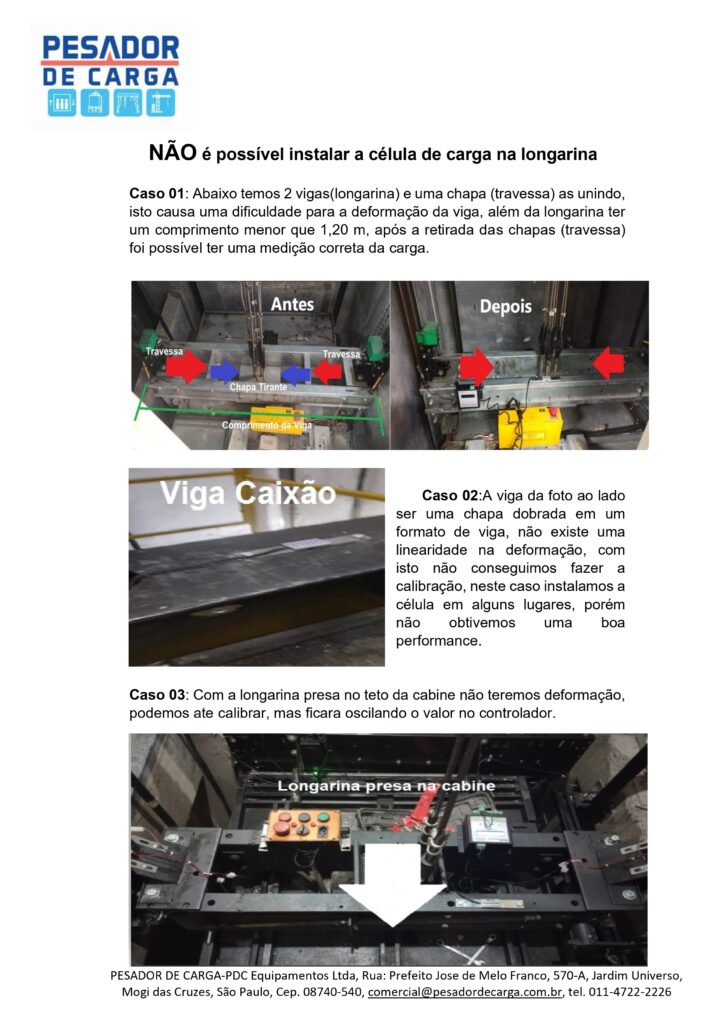 PESADOR
DE CARGA

NÃO é possível instalar a célula de carga na longarina

Caso 01: Abaixo temos 2 vigas(longarina) e uma chapa (travessa) as unindo, isto causa uma dificuldade para a deformação da viga, além da longarina ter um comprimento menor que 1,20 m, após a retirada das chapas (travessa) foi possível ter uma medição correta da carga.

Antes

Travessa

Travessa

Chapa Tirante

Comprimento da Viga

Depois

Viga Caixão

Caso 02:A viga da foto ao lado ser uma chapa dobrada em um formato de viga, não existe uma linearidade na deformação, com isto não conseguimos fazer a calibração, neste caso instalamos a célula em alguns lugares, porém não obtivemos uma boa performance.

Caso 03: Com a longarina presa no teto da cabine não teremos deformação, podemos ate calibrar, mas ficara oscilando o valor no controlador.

Longarina presa na cabine

PESADOR DE CARGA-PDC Equipamentos Ltda, Rua: Prefeito Jose de Melo Franco, 570-A, Jardim Universo, Mogi das Cruzes, São Paulo, Cep. 08740-540, comercial@pesadordecarga.com.br, tel. 011-4722-2226