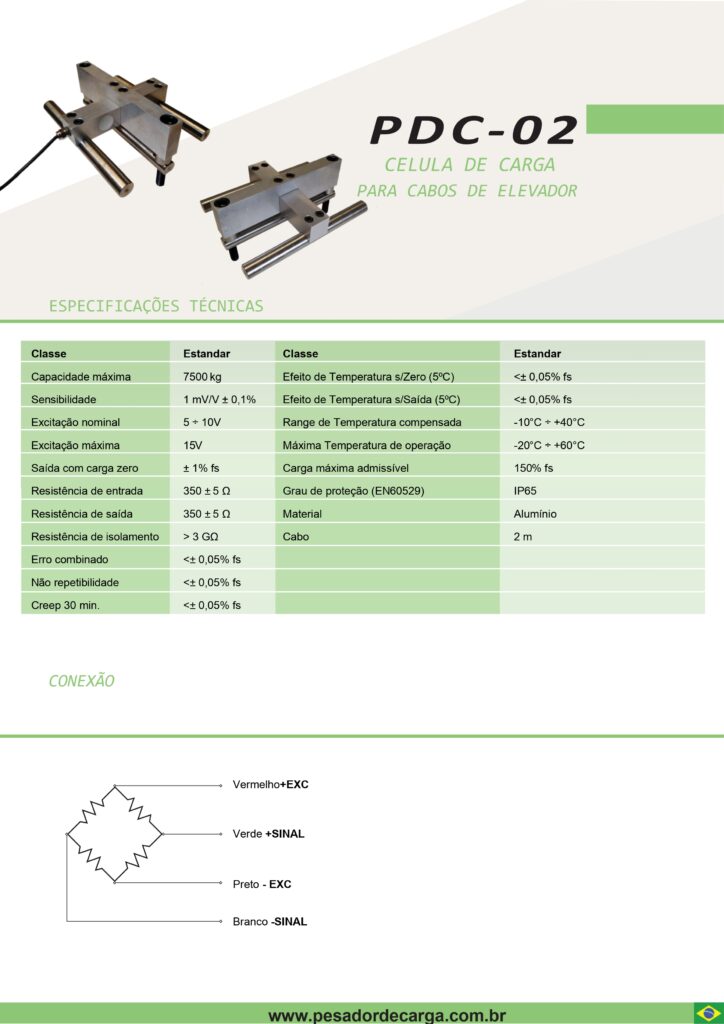 PDC-02

CELULA DE CARGA

PARA CABOS DE ELEVADOR

ESPECIFICAÇÕES TÉCNICAS

| Classe | Estandar | Classe | Estandar |
|---|---|---|---|
| Capacidade máxima | 7500 kg | Efeito de Temperatura s/Zero (5ºC) | <± 0,05% fs |
| Sensibilidade | 1 mV/V ± 0,1% | Efeito de Temperatura s/Saída (5ºC) | <± 0,05% fs |
| Excitação nominal | 5 ÷ 10V | Range de Temperatura compensada | -10°C ÷ +40°C |
| Excitação máxima | 15V | Máxima Temperatura de operação | -20°C ÷ +60°C |
| Saída com carga zero | ± 1% fs | Carga máxima admissível | 150% fs |
| Resistência de entrada | 350 ± 5 Ω | Grau de proteção (EN60529) | IP65 |
| Resistência de saída | 350 ± 5 Ω | Material | Alumínio |
| Resistência de isolamento | > 3 GΩ | Cabo | 2 m |
| Erro combinado | <± 0,05% fs | | |
| Não repetibilidade | <± 0,05% fs | | |
| Creep 30 min. | <± 0,05% fs | | |

CONEXÃO

Vermelho+EXC

Verde +SINAL

Preto - EXC

Branco -SINAL

www.pesadordecarga.com.br